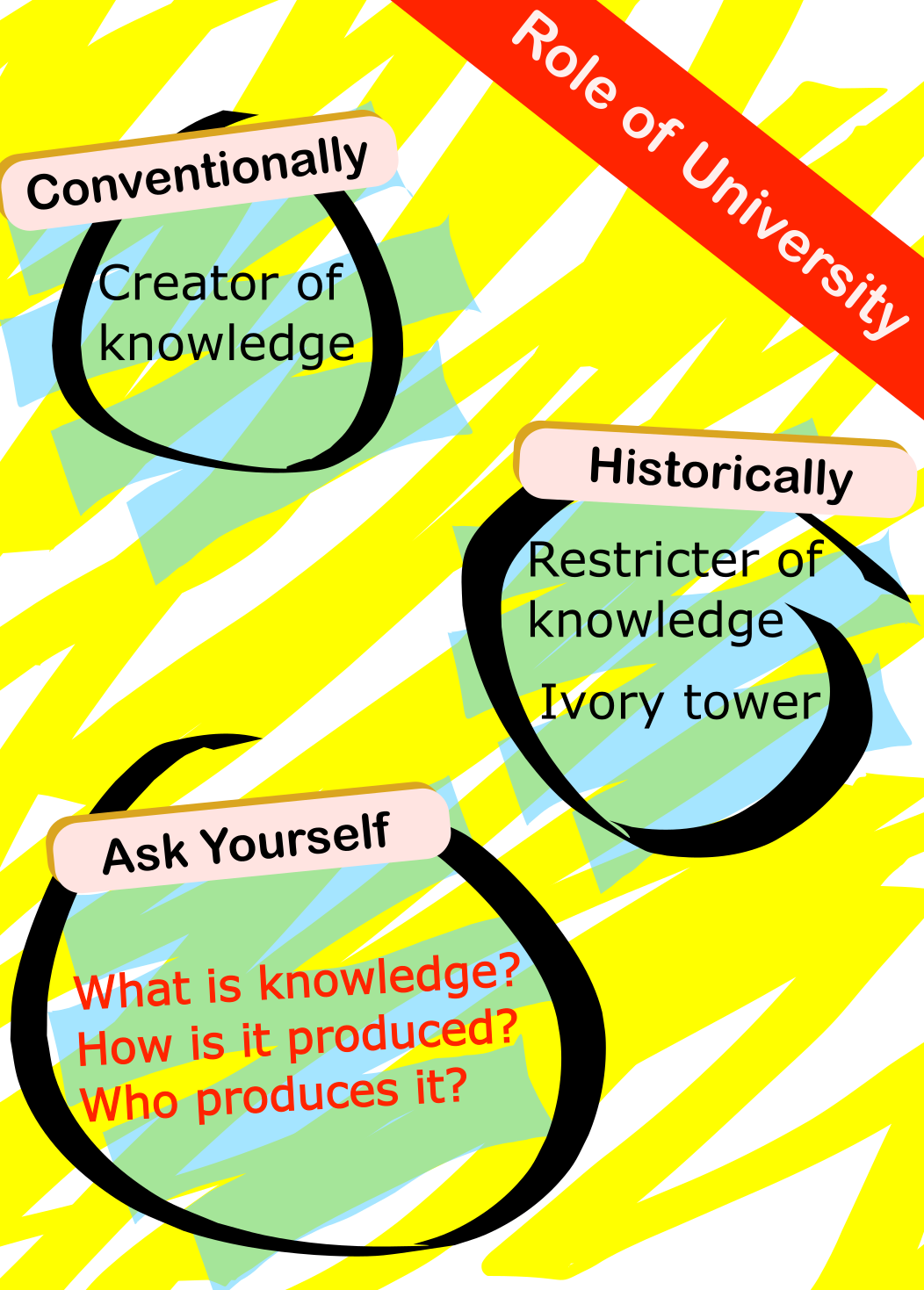 Role of University

Conventionally

Creator of knowledge

Historically

Restricter of knowledge

Ivory tower

Ask Yourself

What is knowledge?
How is it produced?
Who produces it?