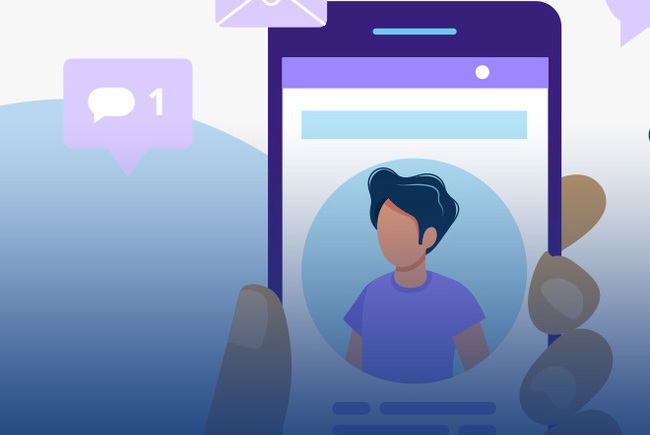 1