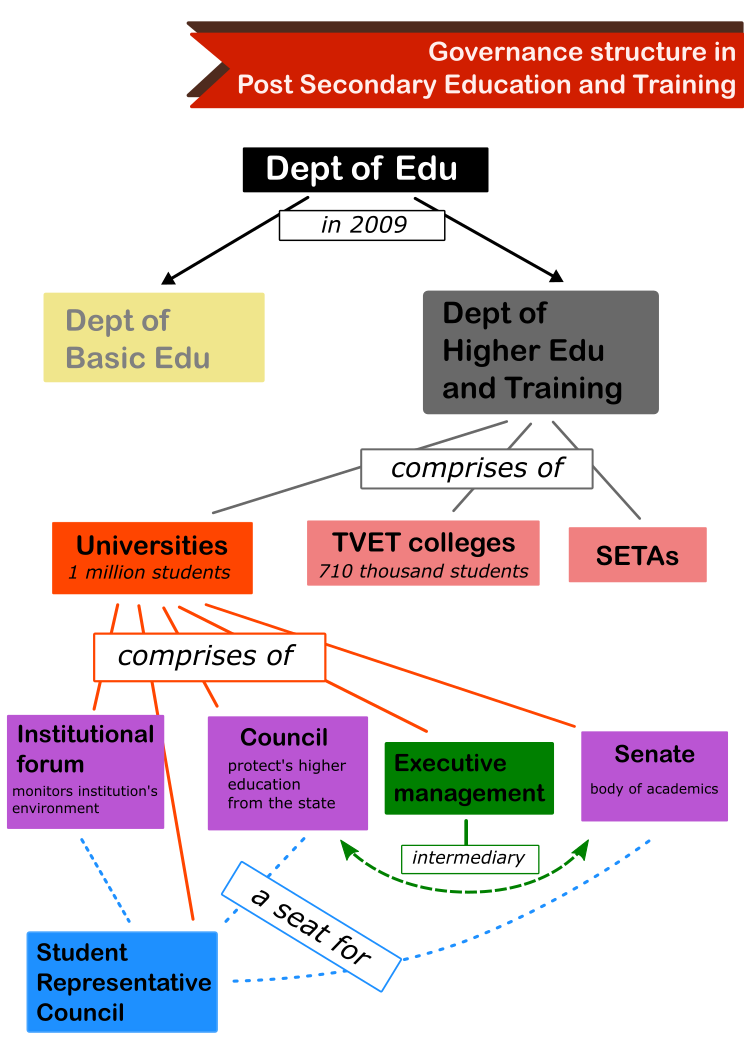 Governance structure in Post Secondary Education and Training

Dept of Edu

in 2009

Dept of Basic Edu

Dept of Higher Edu and Training

comprises of

Universities
1 million students

TVET colleges
710 thousand students

SETAs

comprises of

Institutional forum
monitors institution's environment

Council
protect's higher education from the state

Executive management

Senate
body of academics

intermediary

a seat for

Student Representative Council